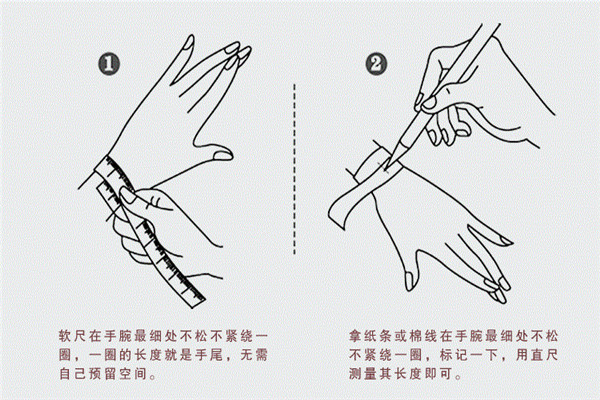 1

软尺在手腕最细处不松不紧绕一圈，一圈的长度就是手尾，无需自己预留空间。

2

拿纸条或棉线在手腕最细处不松不紧绕一圈，标记一下，用直尺测量其长度即可。